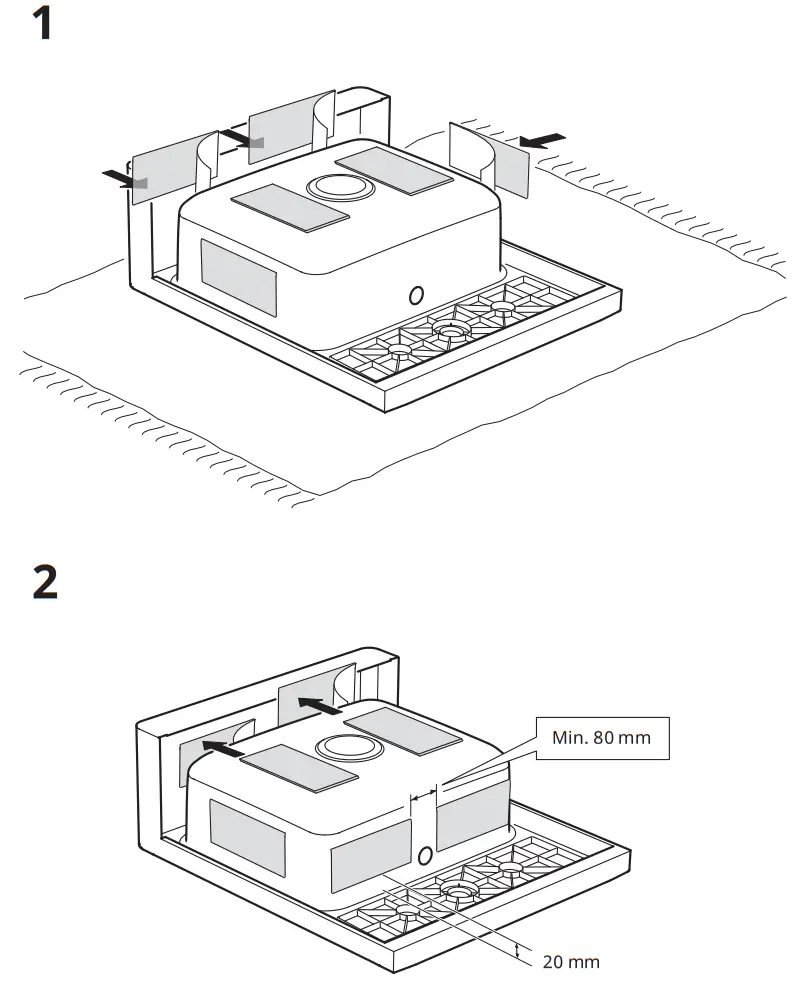 1

2

Min. 80 mm

20 mm