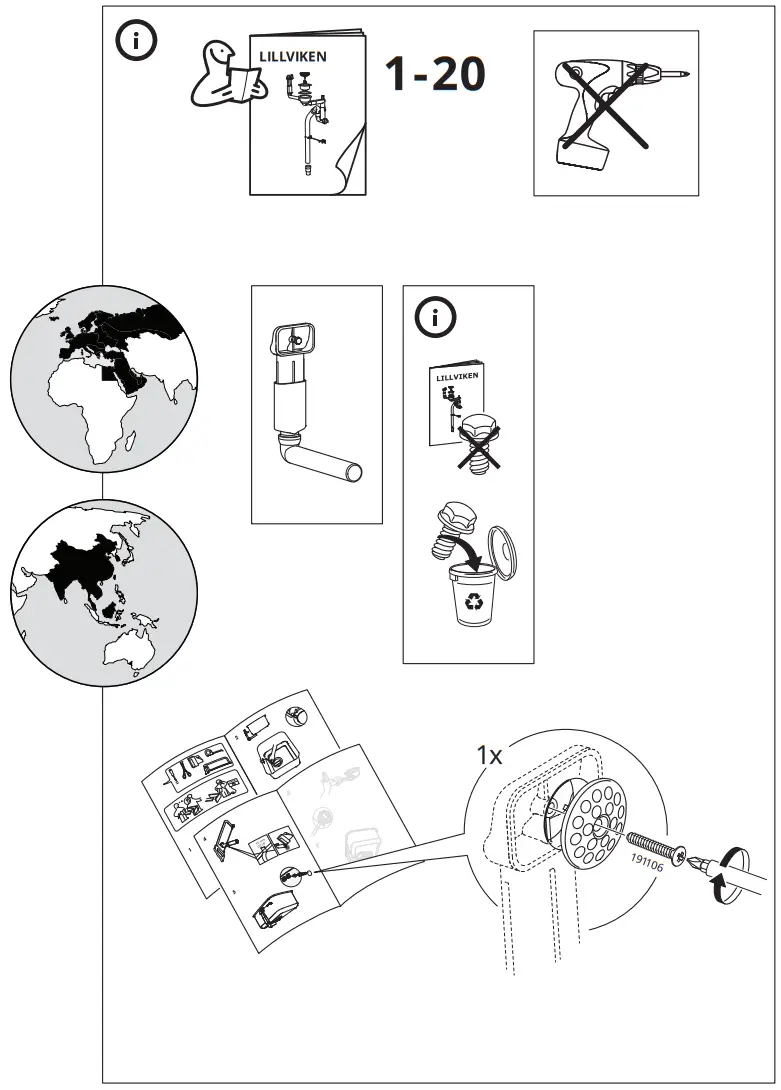 LILLVIKEN

1-20

LILLVIKEN

1x

191106