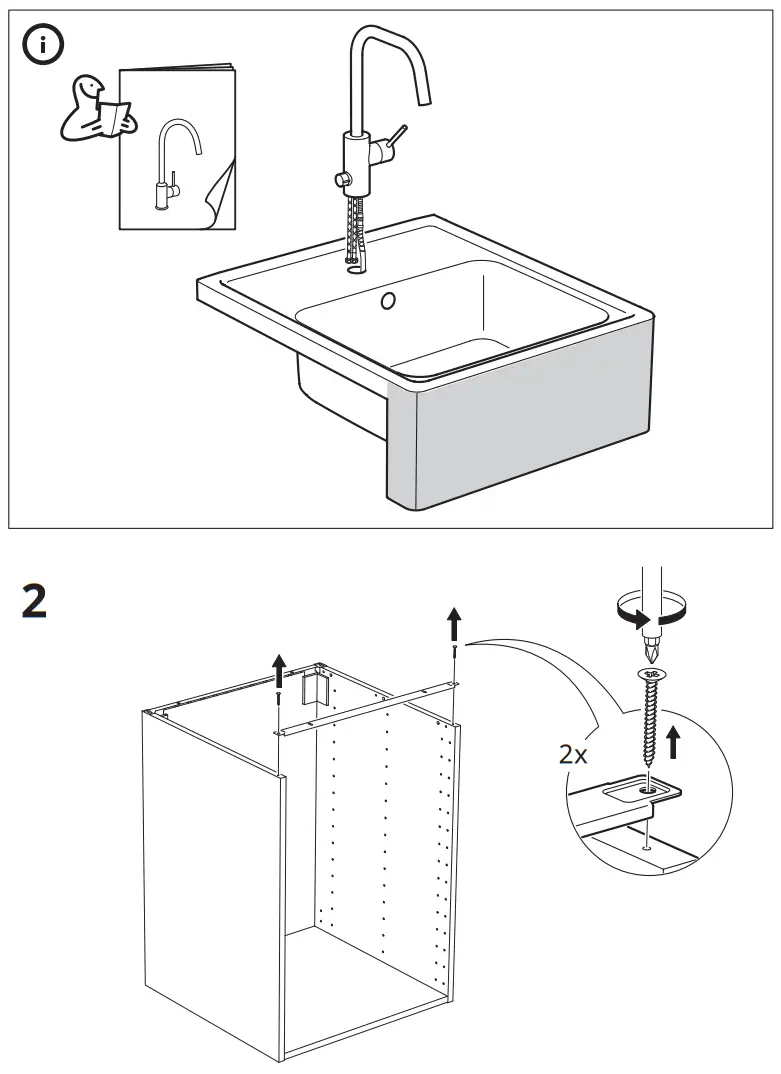 i

2

2x