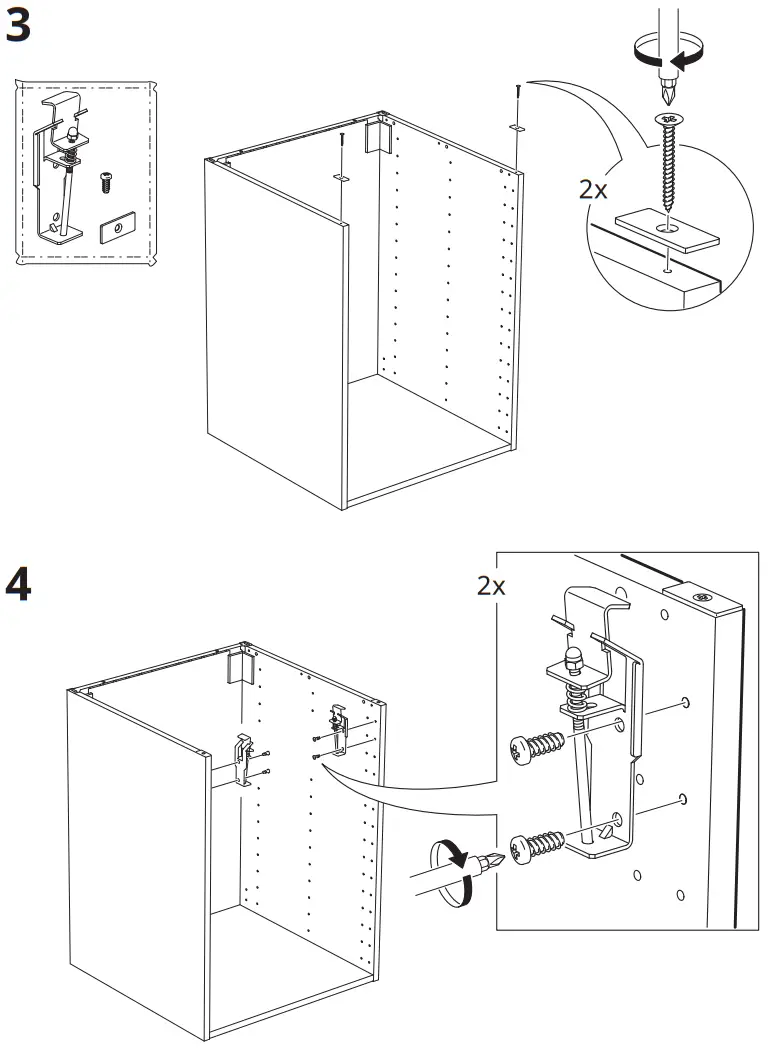 3

2x

4

2x