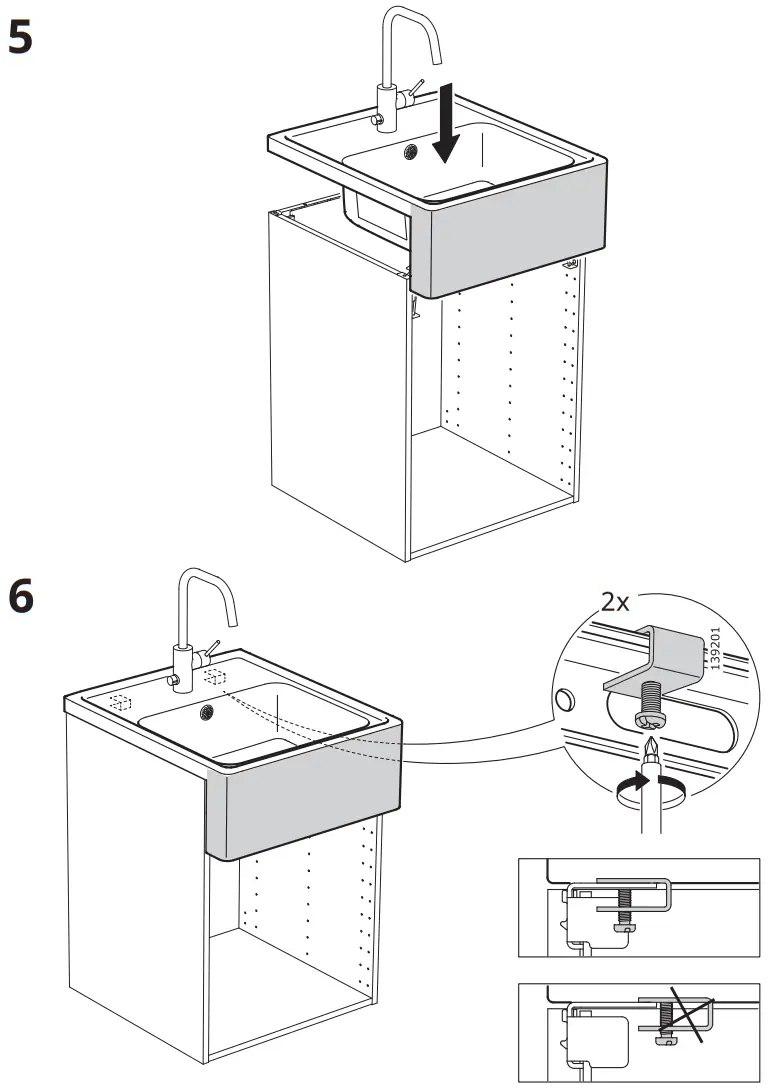 5

6

2x

139201