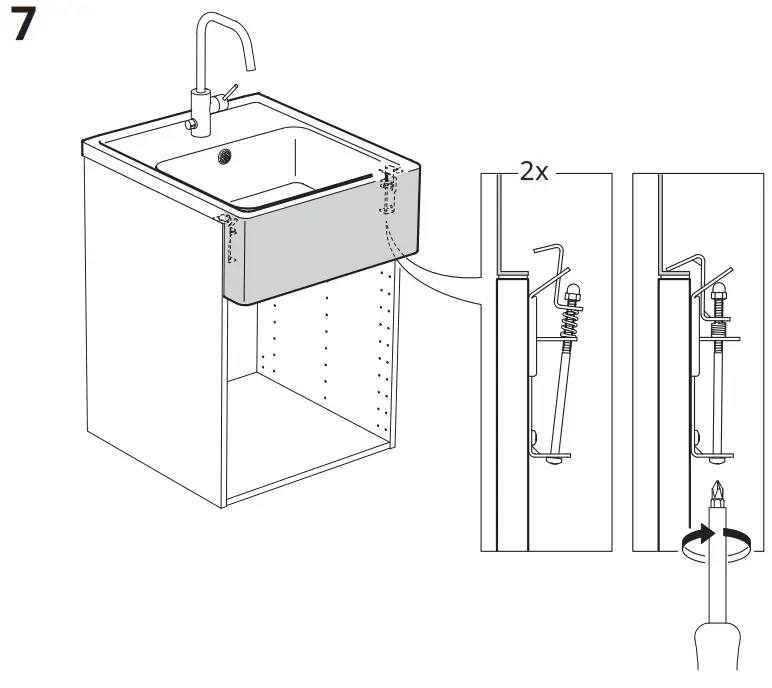 7

2x