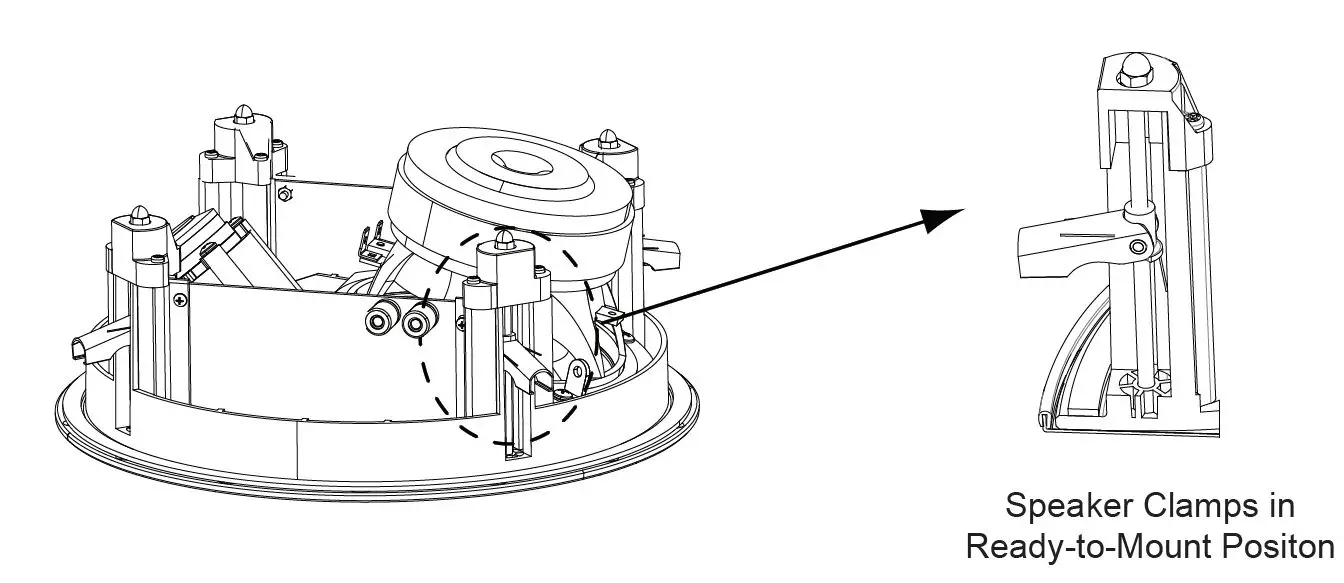 Speaker Clamps in
Ready-to-Mount Positon