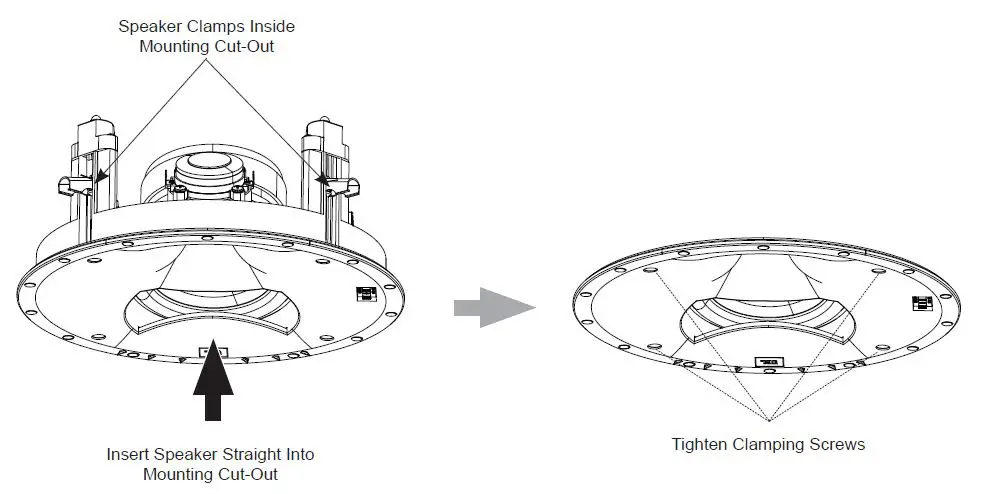 Speaker Clamps Inside Mounting Cut-Out

Insert Speaker Straight Into Mounting Cut-Out

Tighten Clamping Screws