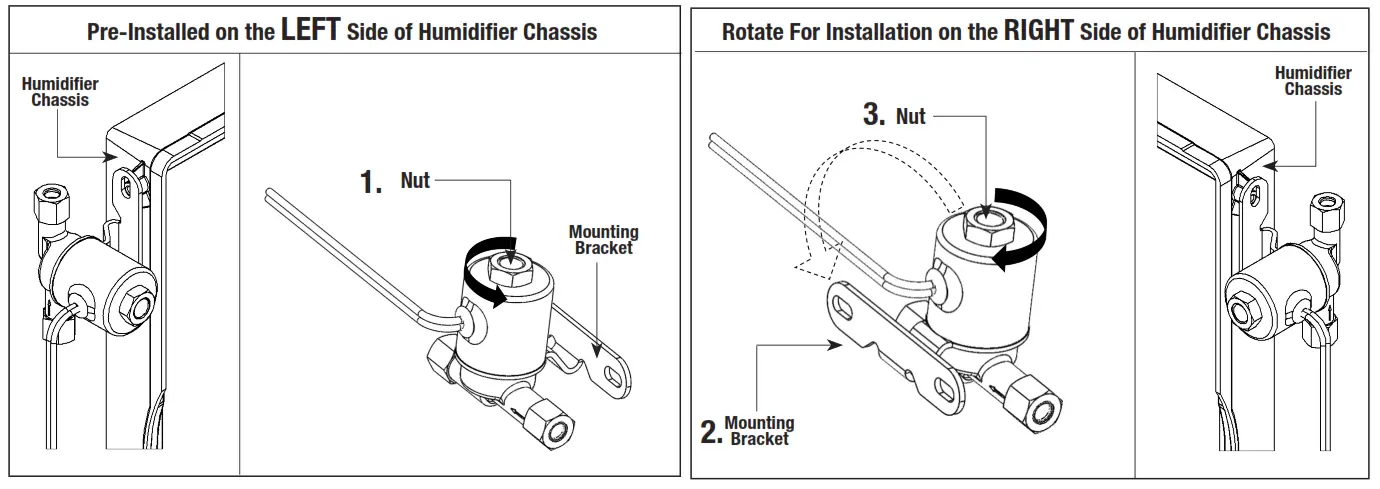 Pre-Installed on the LEFT Side of Humidifier Chassis

Humidifier Chassis

1. Nut

Mounting Bracket

Rotate For Installation on the RIGHT Side of Humidifier Chassis

3. Nut

2. Mounting Bracket

Humidifier Chassis