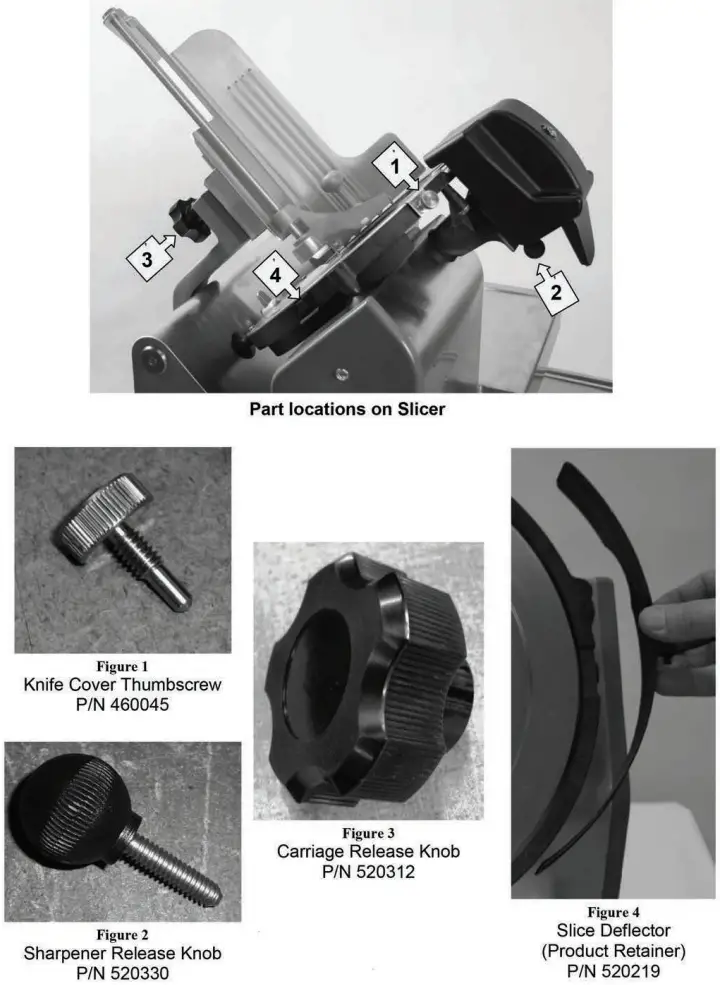 1
3
4
2

Part locations on Slicer

Figure 1
Knife Cover Thumbscrew
P/N 460045

Figure 2
Sharpener Release Knob
P/N 520330

Figure 3
Carriage Release Knob
P/N 520312

Figure 4
Slice Deflector
(Product Retainer)
P/N 520219