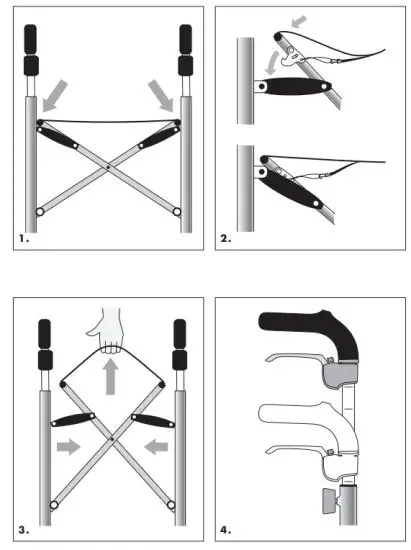 1.

2.

3.

4.