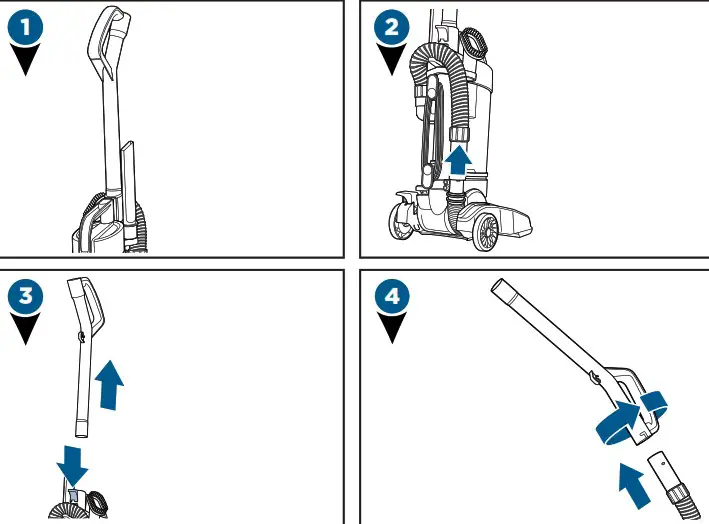 1

2

3

4