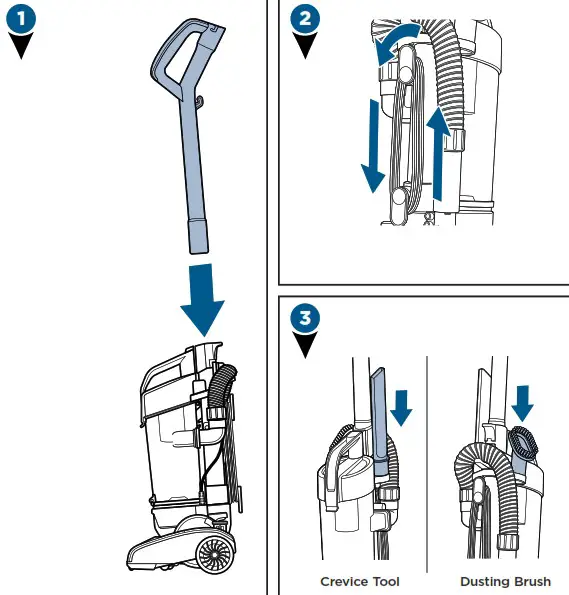 1

2

3

Crevice Tool

Dusting Brush