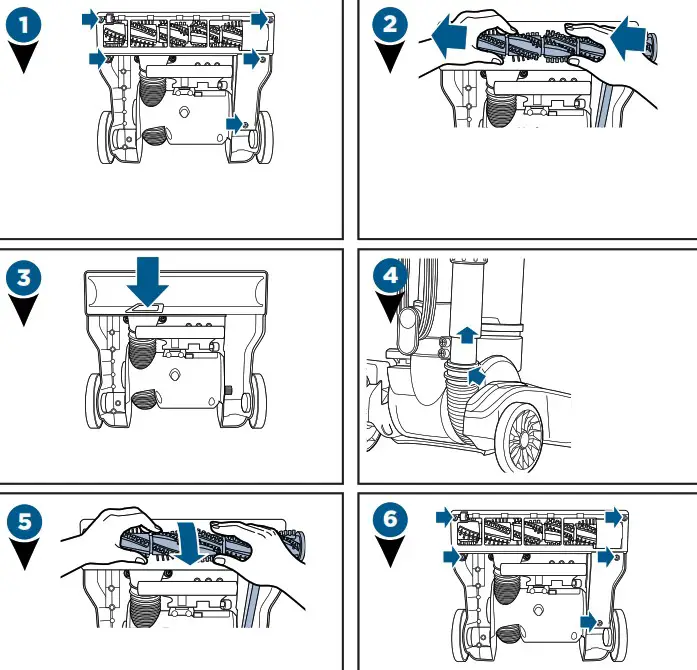 1

2

3

4

5

6