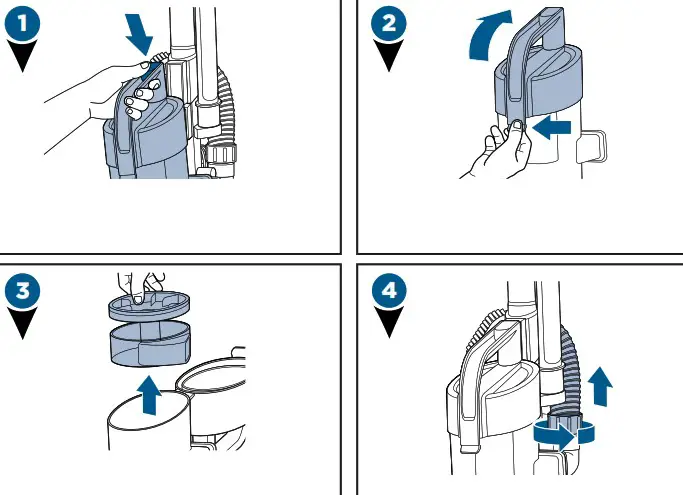 1

2

3

4