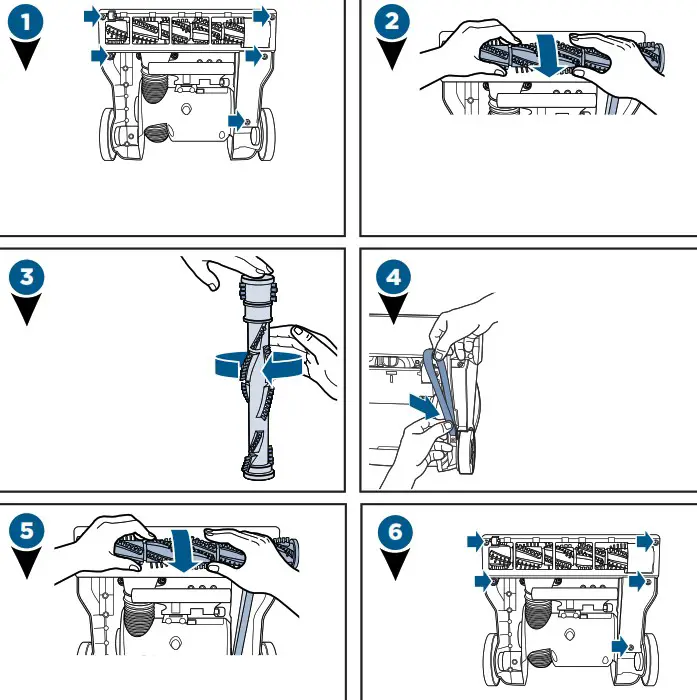 1

2

3

4

5

6