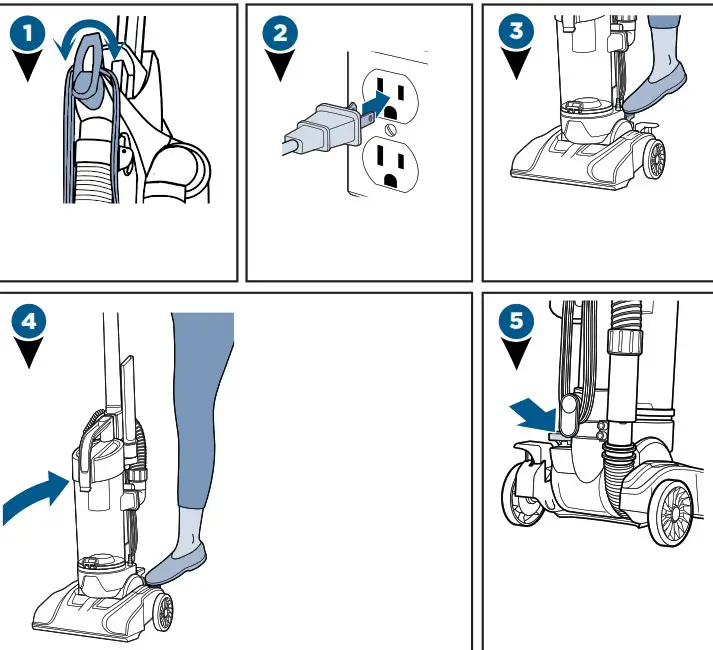 1

2

3

4

5