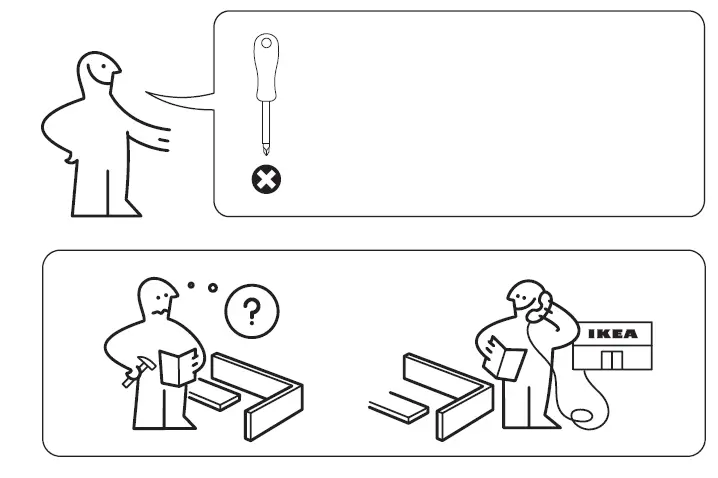 ?

IKEA