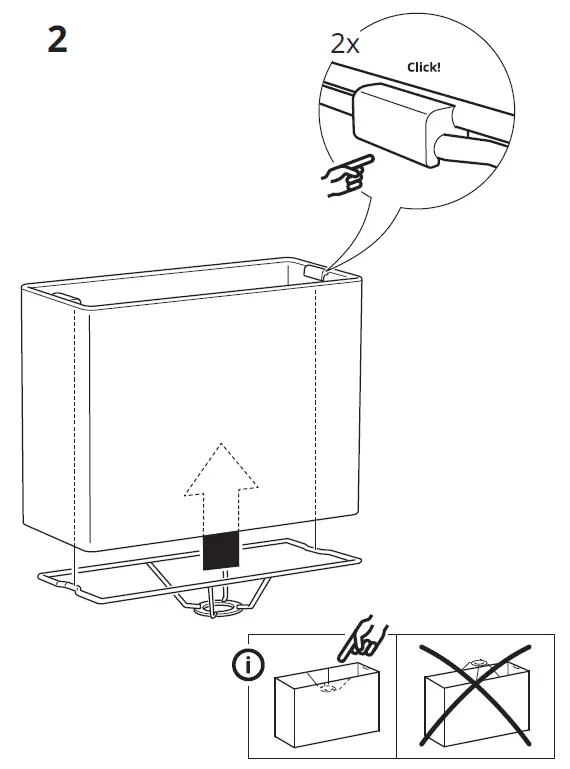 2

2x

Click!

i