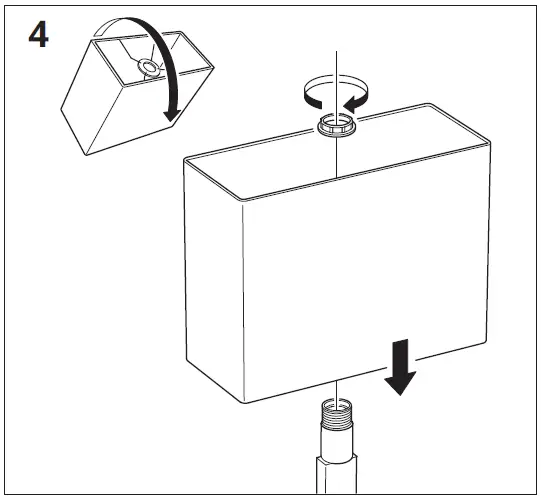 4