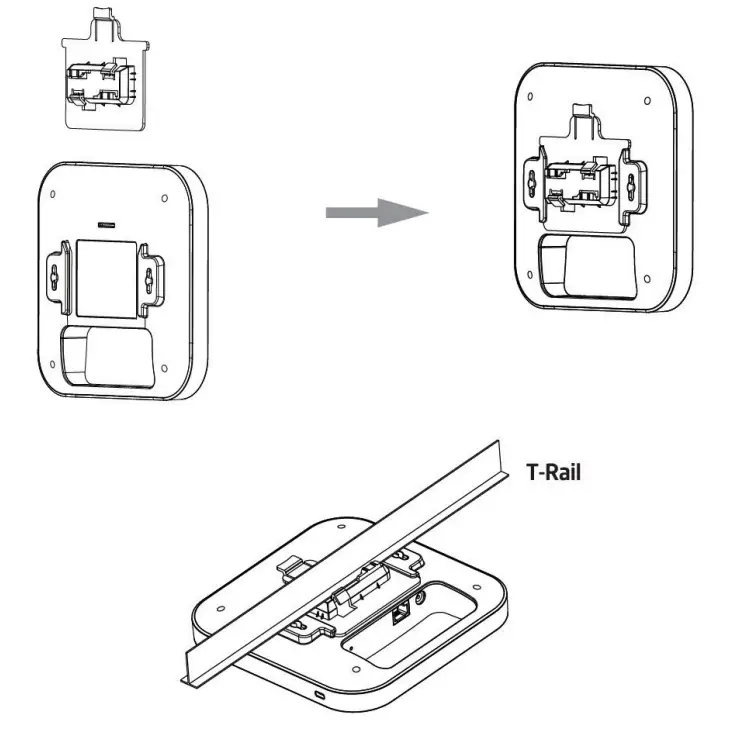 T-Rail