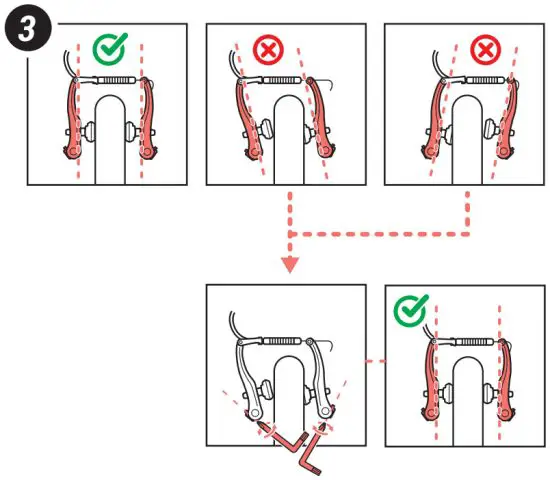 3