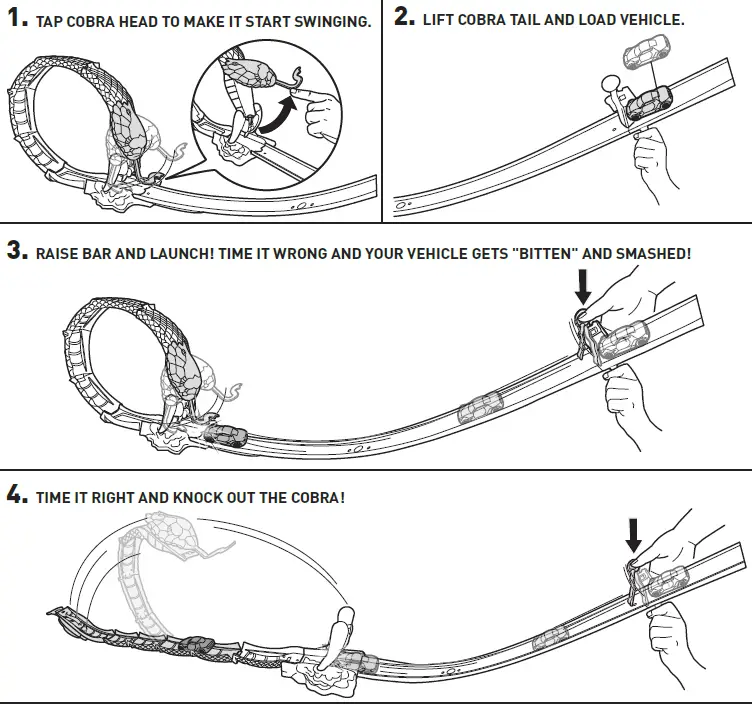 1. TAP COBRA HEAD TO MAKE IT START SWINGING.

2. LIFT COBRA TAIL AND LOAD VEHICLE.

3. RAISE BAR AND LAUNCH! TIME IT WRONG AND YOUR VEHICLE GETS "BITTEN" AND SMASHED!

4. TIME IT RIGHT AND KNOCK OUT THE COBRA!