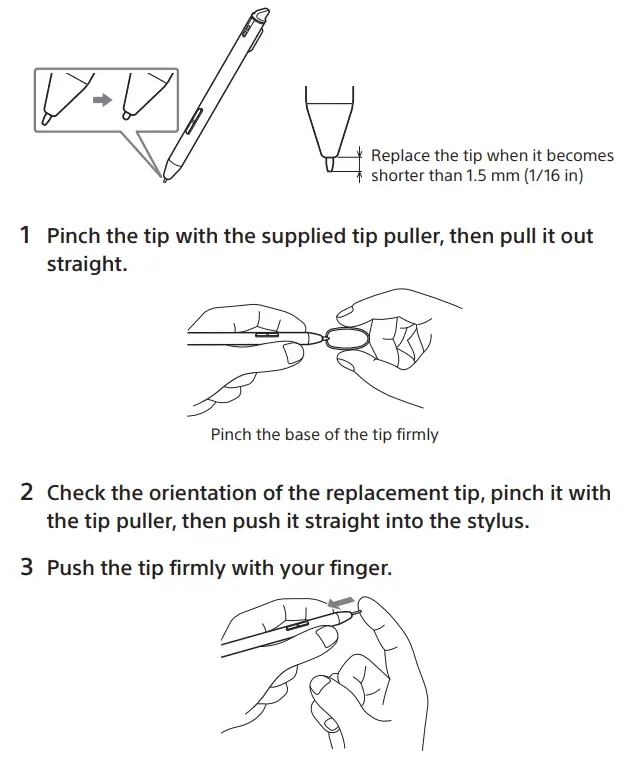 Replace the tip when it becomes shorter than 1.5 mm (1/16 in)

1 Pinch the tip with the supplied tip puller, then pull it out straight.

Pinch the base of the tip firmly

2 Check the orientation of the replacement tip, pinch it with the tip puller, then push it straight into the stylus.

3 Push the tip firmly with your finger.