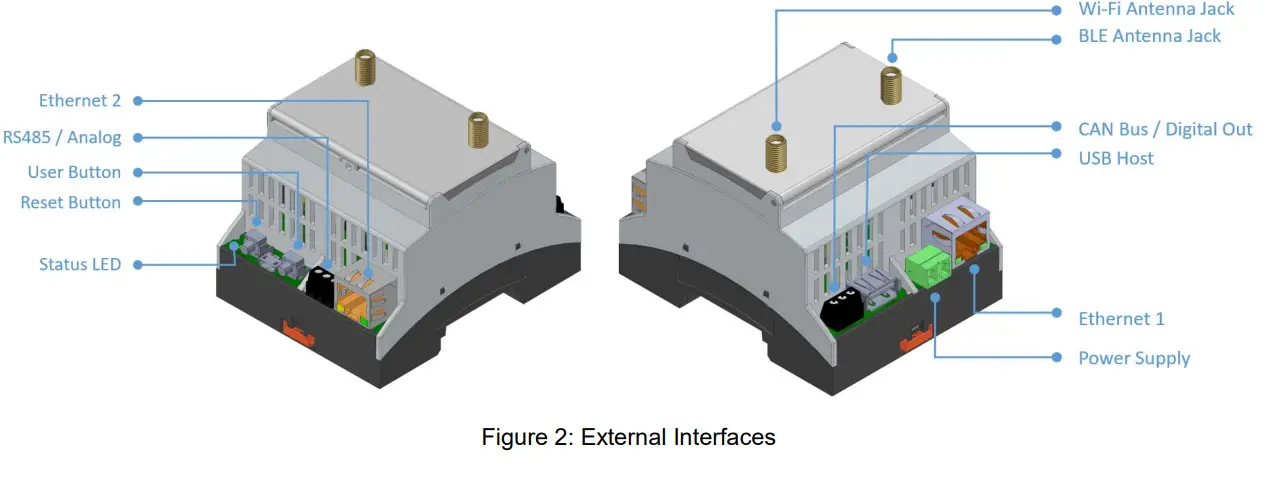 Ethernet 2
RS485 / Analog
User Button
Reset Button
Status LED

Wi-Fi Antenna Jack
BLE Antenna Jack
CAN Bus / Digital Out
USB Host
Ethernet 1
Power Supply

Figure 2: External Interfaces