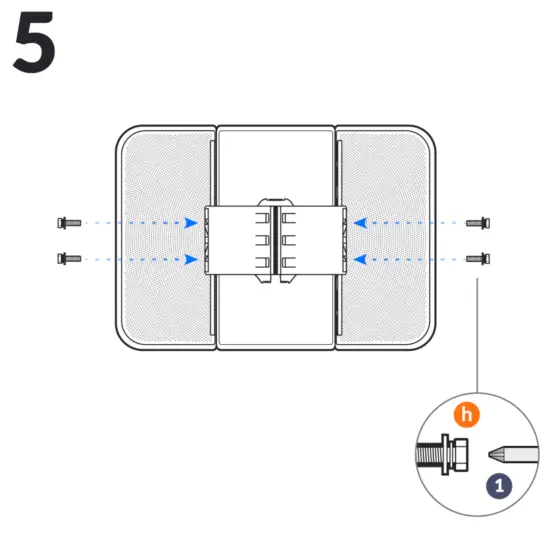 5

h

1