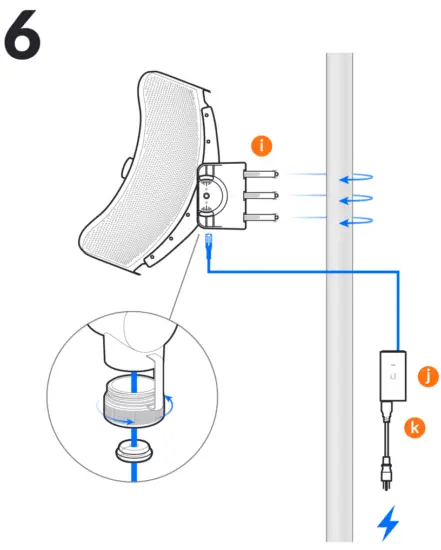 6

i

j

k