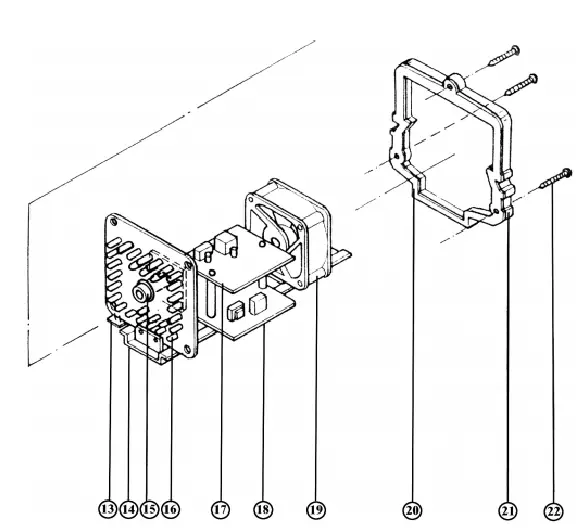 13 14 15 16 17 18 19 20 21 22