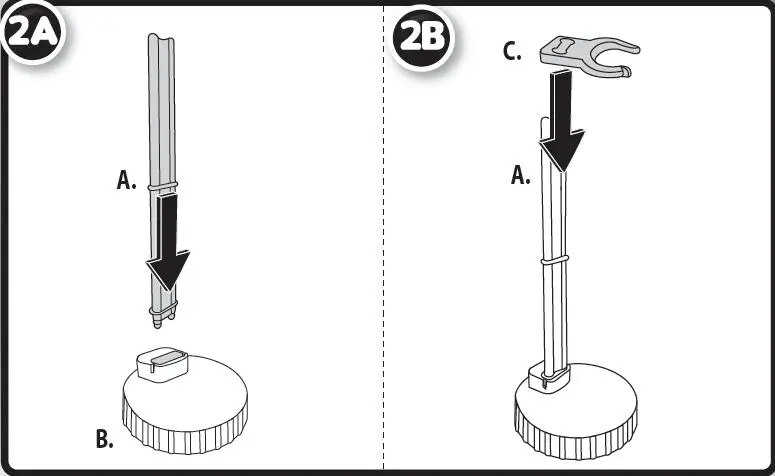 2A

A.

B.

2B

C.

A.