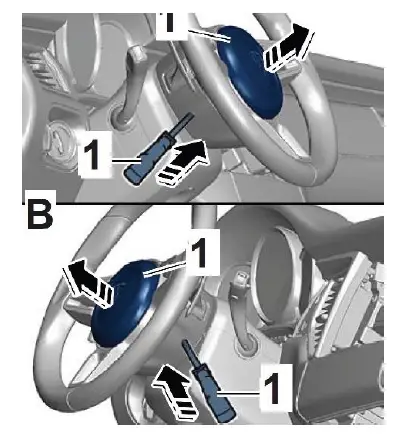 1

1

B

1

1