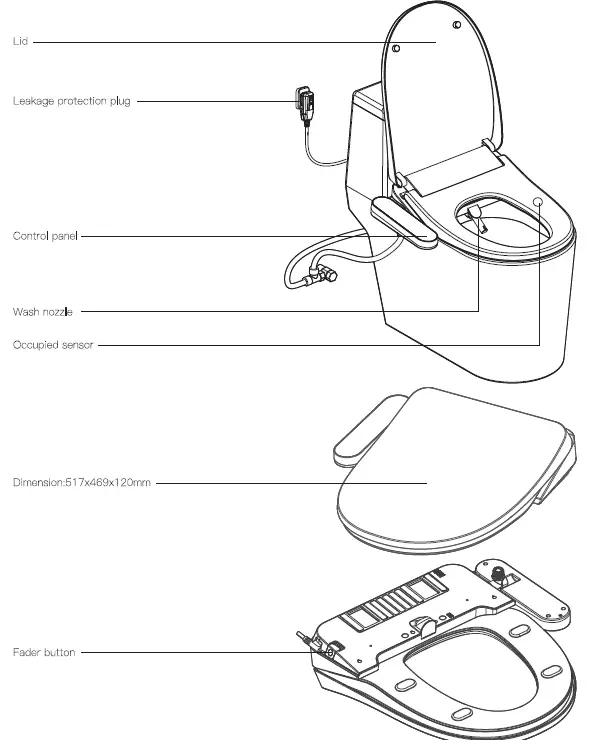 Lid

Leakage protection plug

Control panel

Wash nozzle

Occupied sensor

Dimension:517x469x120mm

Fader button