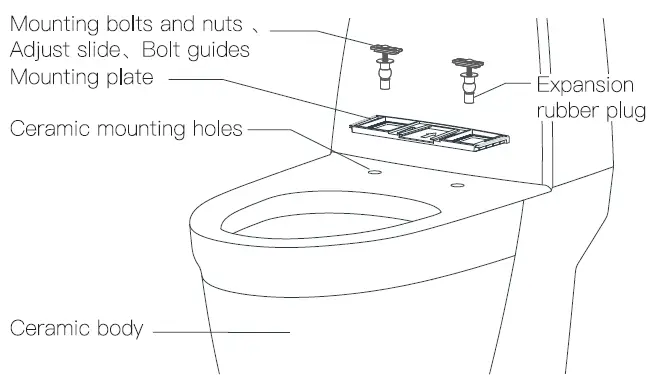 Mounting bolts and nuts 、 Adjust slide、Bolt guides

Mounting plate

Expansion rubber plug

Ceramic mounting holes

Ceramic body