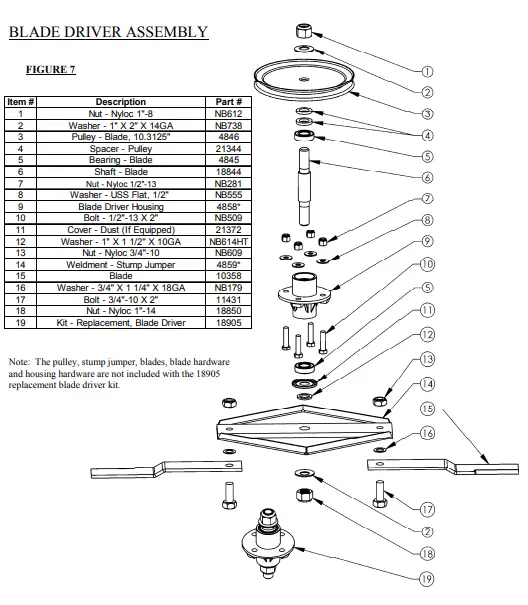 BLADE DRIVER ASSEMBLY

FIGURE 7

| Item # | Description | Part # |
|---|---|---|
| 1 | Nut - Nyloc 1"-8 | NB612 |
| 2 | Washer - 1" X 2" X 14GA | NB738 |
| 3 | Pulley - Blade, 10.3125" | 4846 |
| 4 | Spacer - Pulley | 21344 |
| 5 | Bearing - Blade | 4845 |
| 6 | Shaft - Blade | 18844 |
| 7 | Nut - Nyloc 1/2"-13 | NB281 |
| 8 | Washer - USS Flat, 1/2" | NB555 |
| 9 | Blade Driver Housing | 4858* |
| 10 | Bolt - 1/2"-13 X 2" | NB509 |
| 11 | Cover - Dust (If Equipped) | 21372 |
| 12 | Washer - 1" X 1 1/2" X 10GA | NB614HT |
| 13 | Nut - Nyloc 3/4"-10 | NB609 |
| 14 | Weldment - Stump Jumper | 4859* |
| 15 | Blade | 10358 |
| 16 | Washer - 3/4" X 1 1/4" X 18GA | NB179 |
| 17 | Bolt - 3/4"-10 X 2" | 11431 |
| 18 | Nut - Nyloc 1"-14 | 18850 |
| 19 | Kit - Replacement, Blade Driver | 18905 |

Note: The pulley, stump jumper, blades, blade hardware and housing hardware are not included with the 18905 replacement blade driver kit.

1
2
3
4
5
6
7
8
9
10
5
11
12
13
14
15
16
17
2
18
19