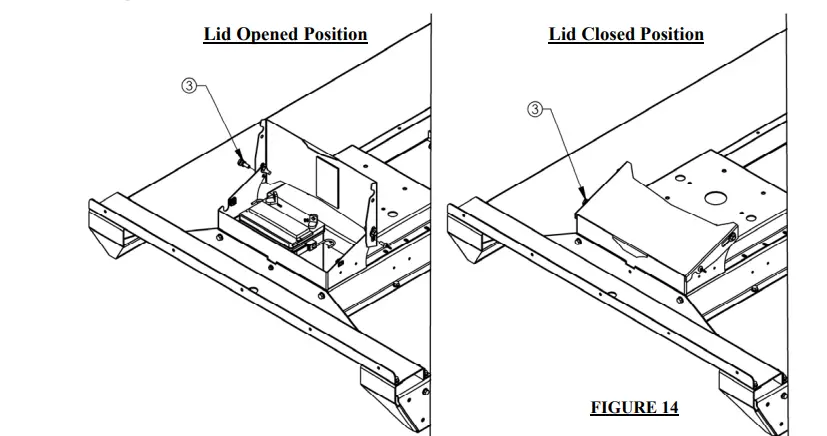 Lid Opened Position

3

Lid Closed Position

3

FIGURE 14