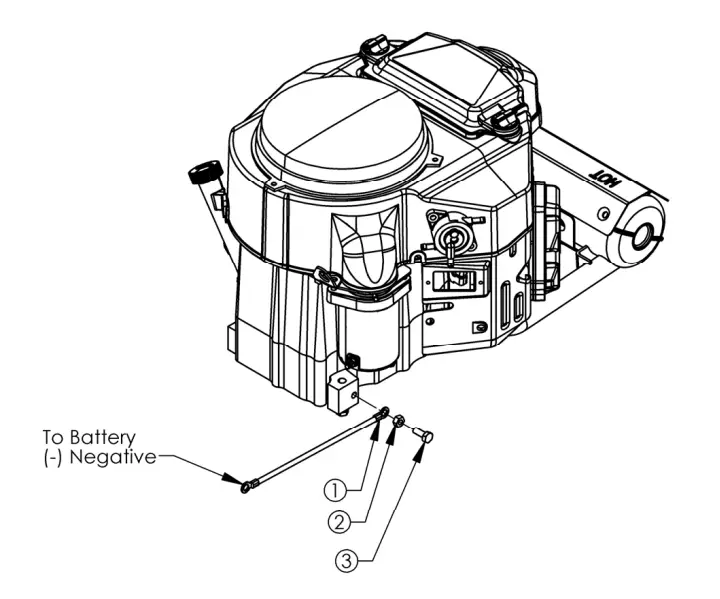 HOT

To Battery
(-) Negative

1
2
3