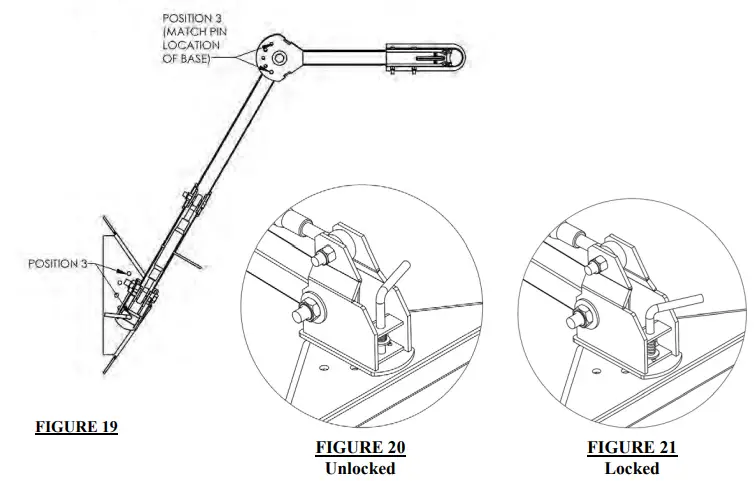 POSITION 3
(MATCH PIN
LOCATION
OF BASE)

POSITION 3

FIGURE 19

FIGURE 20
Unlocked

FIGURE 21
Locked