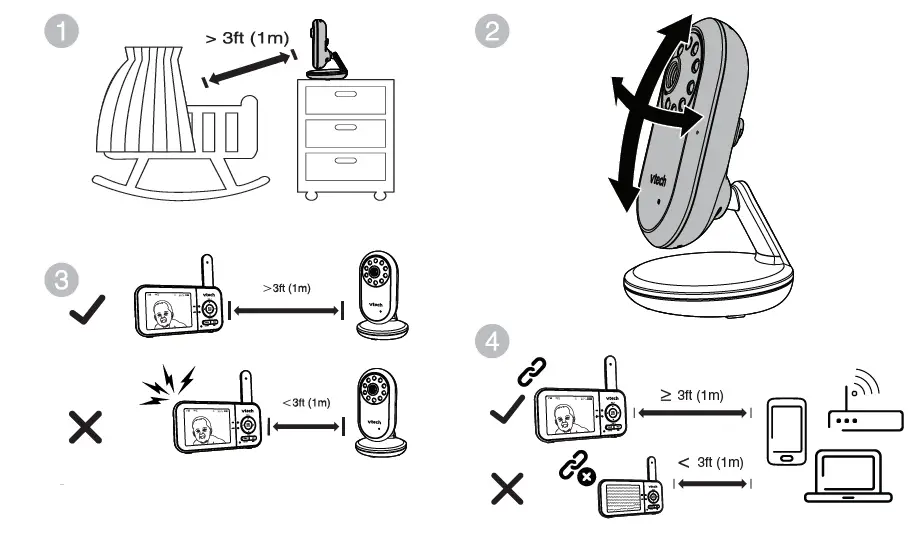 1

> 3ft (1m)

2

vtech

3

vtech

>3ft (1m)

vtech

vtech

<3ft (1m)

vtech

4

vtech

≥ 3ft (1m)

< 3ft (1m)