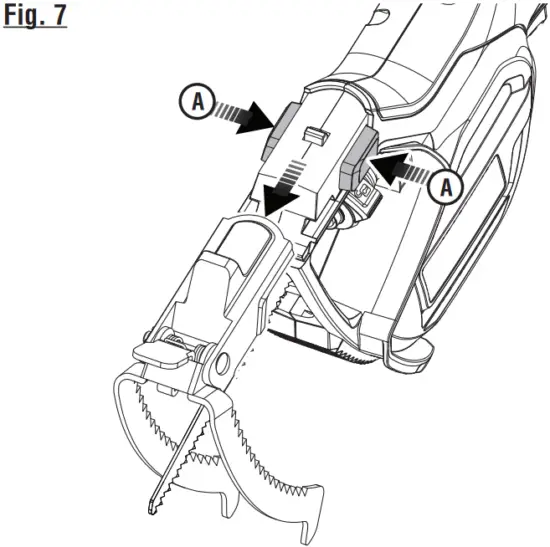 Fig. 7

A

A