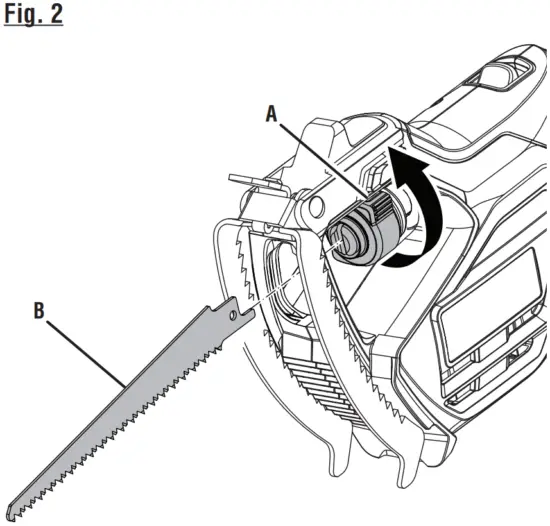 Fig. 2

A

B