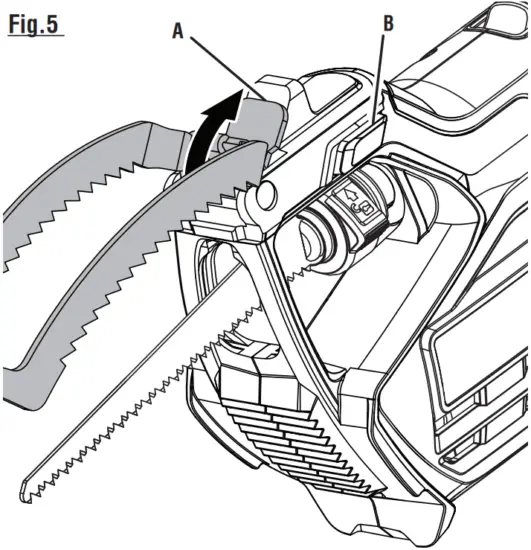 Fig.5

A

B