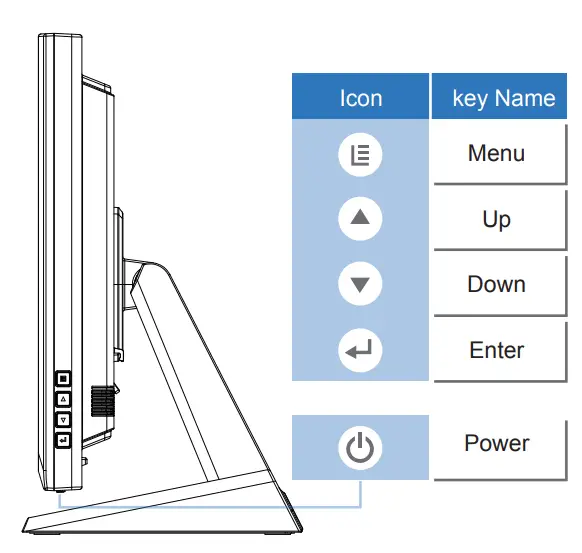 | Icon | key Name |
|---|---|
| | Menu |
| | Up |
| | Down |
| | Enter |
| | Power |