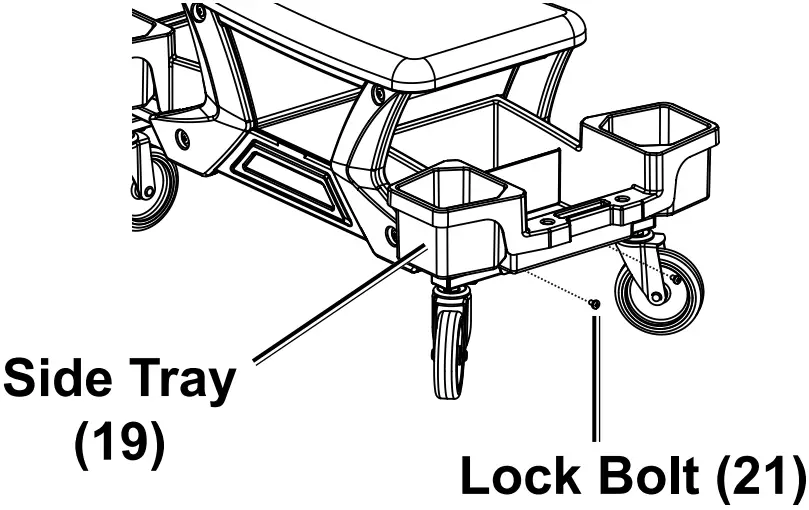 Side Tray
(19)

Lock Bolt (21)