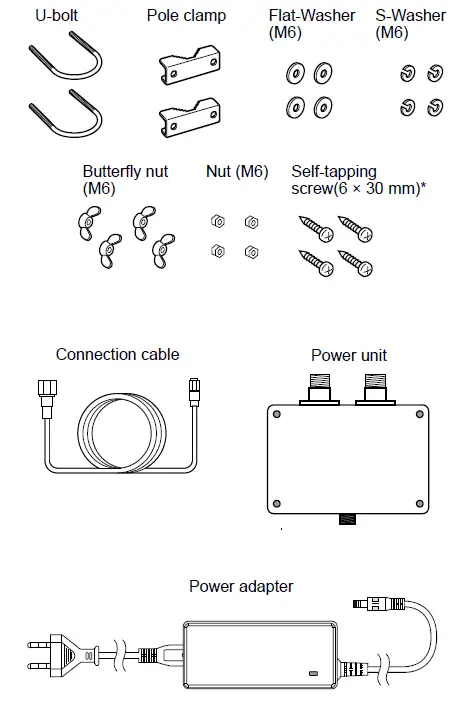 U-bolt

Pole clamp

Flat-Washer (M6)

S-Washer (M6)

Butterfly nut (M6)

Nut (M6)

Self-tapping screw(6 × 30 mm)*

Connection cable

Power unit

Power adapter