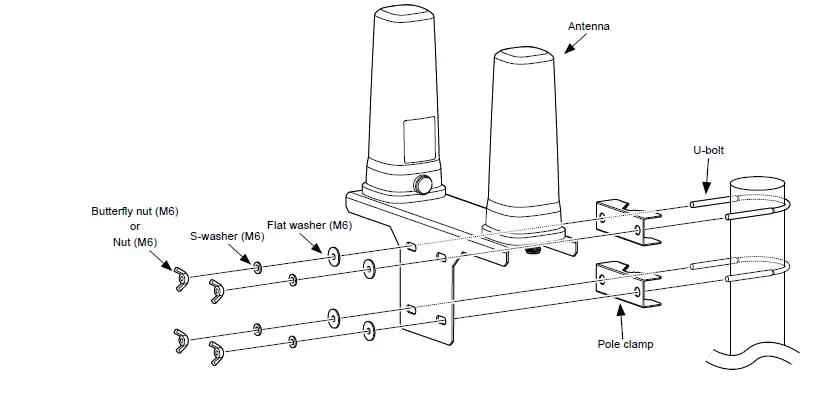 Antenna

U-bolt

Butterfly nut (M6)
or
Nut (M6)

S-washer (M6)

Flat washer (M6)

Pole clamp