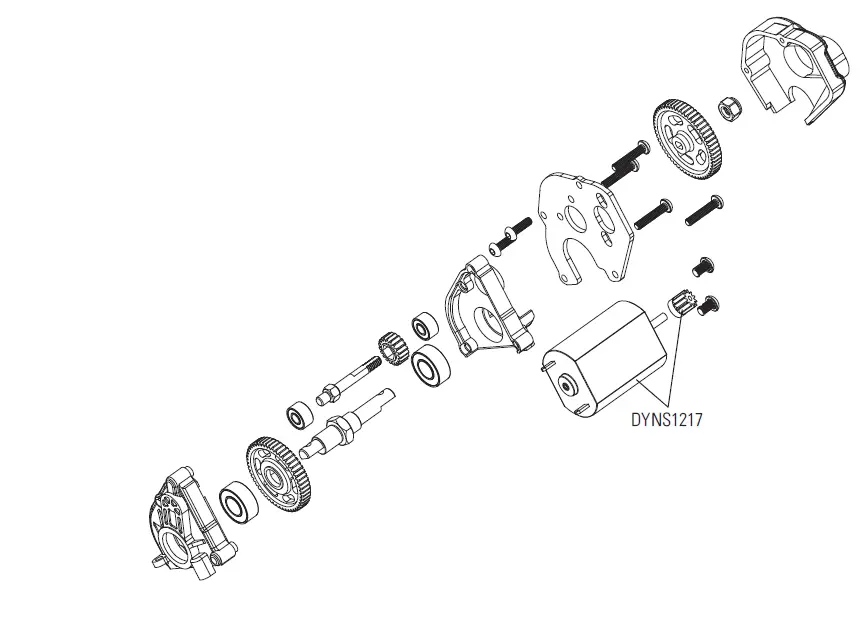 DYNS1217