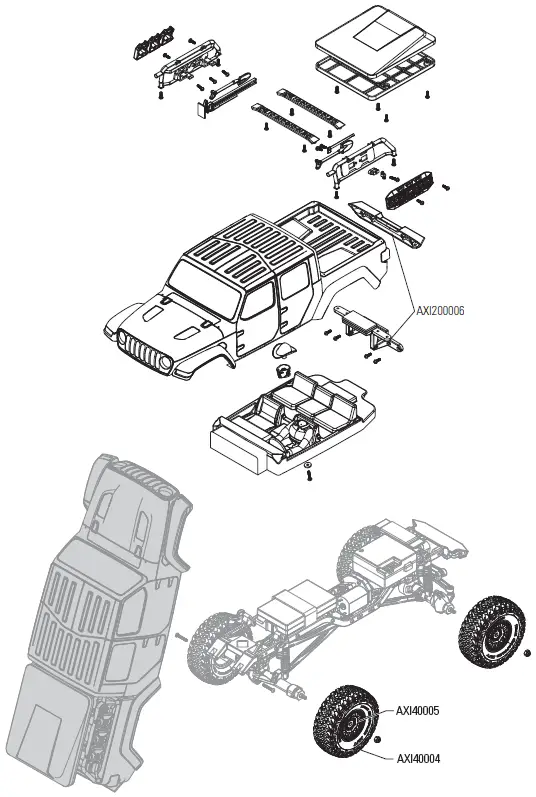 AXI200006

AXI40005

AXI40004