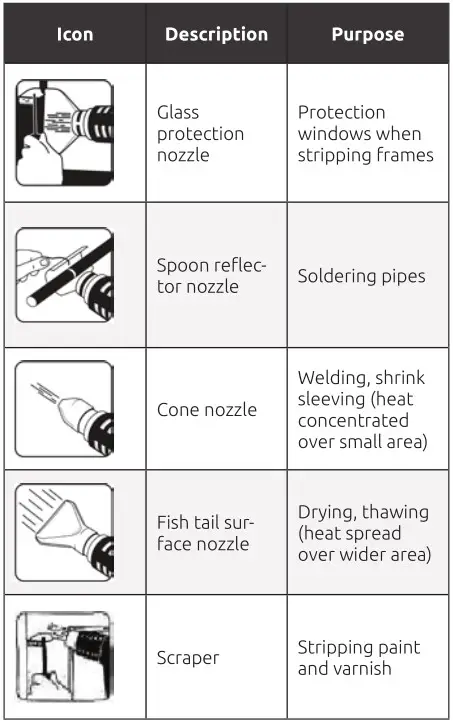 | Icon | Description | Purpose |
|---|---|---|
| | Glass protection nozzle | Protection windows when stripping frames |
| | Spoon reflector nozzle | Soldering pipes |
| | Cone nozzle | Welding, shrink sleeving (heat concentrated over small area) |
| | Fish tail surface nozzle | Drying, thawing (heat spread over wider area) |
| | Scraper | Stripping paint and varnish |