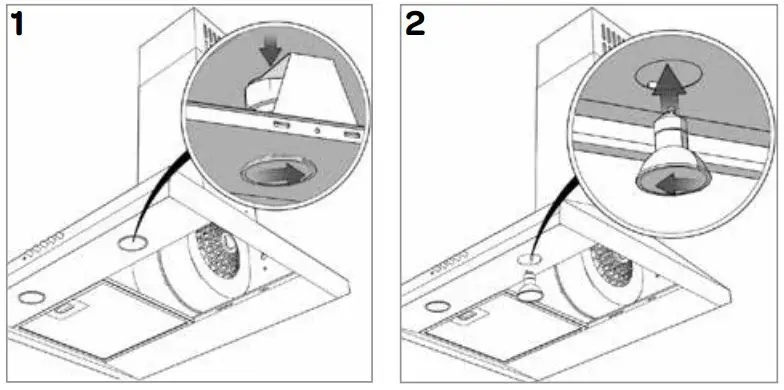 1

2