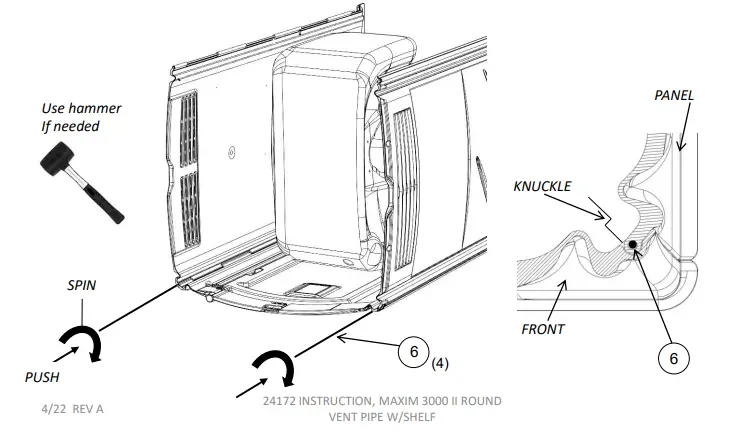 Use hammer
If needed

SPIN

PUSH

6
(4)

PANEL

KNUCKLE

FRONT

6

4/22 REV A

24172 INSTRUCTION, MAXIM 3000 II ROUND VENT PIPE W/SHELF