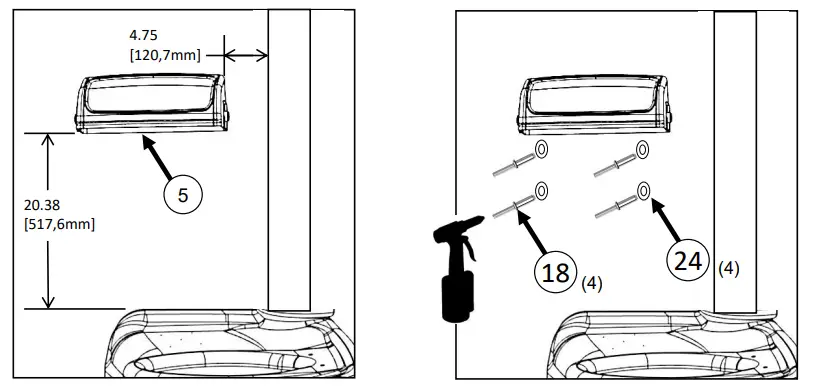 4.75
[120,7mm]

5

20.38
[517,6mm]

18 (4)

24 (4)